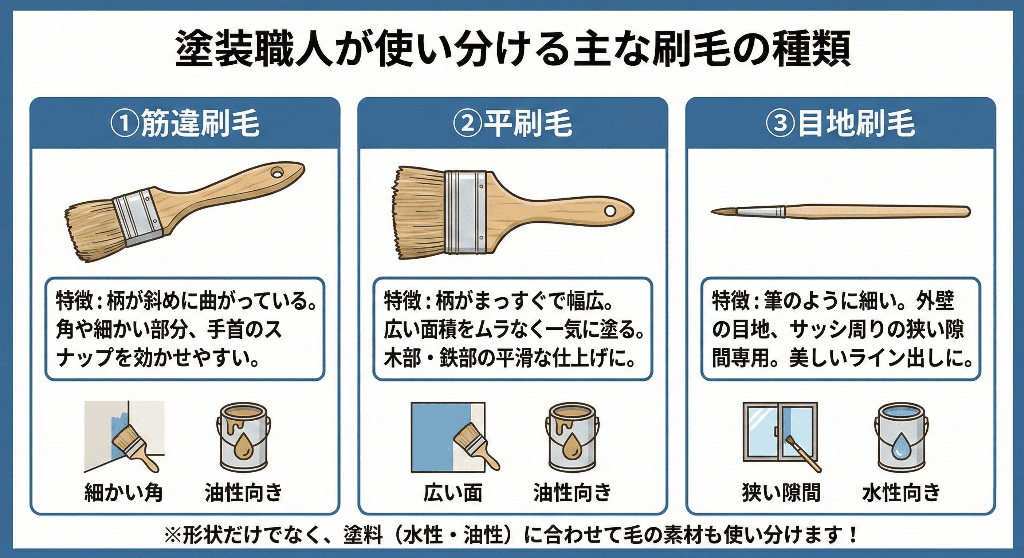 塗装職人が使い分ける主な刷毛の種類

①筋違刷毛

特徴：柄が斜めに曲がっている。角や細かい部分、手首のスナップを効かせやすい。

細かい角　油性向き

②平刷毛

特徴：柄がまっすぐで幅広。広い面積をムラなく一気に塗る。木部・鉄部の平滑な仕上げに。

広い面　油性向き

③目地刷毛

特徴：筆のように細い。外壁の目地、サッシ周りの狭い隙間専用。美しいライン出しに。

狭い隙間　水性向き

※形状だけでなく、塗料（水性・油性）に合わせて毛の素材も使い分けます！